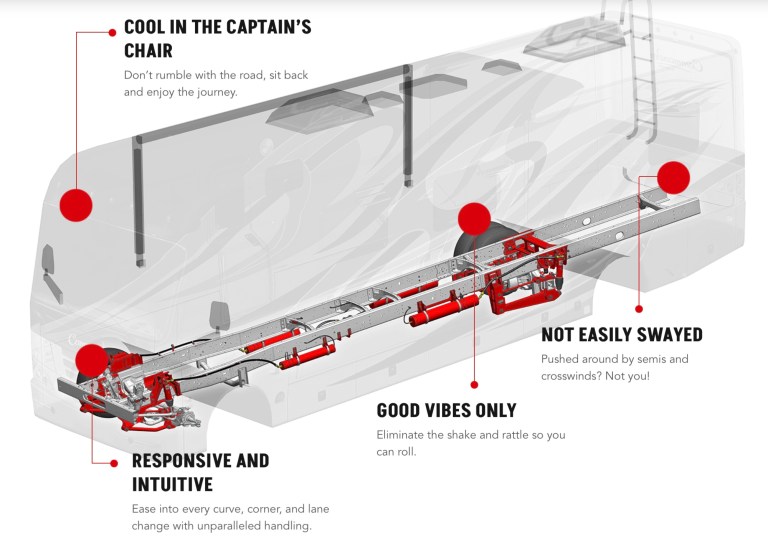 COOL IN THE CAPTAIN'S CHAIR

Don't rumble with the road, sit back and enjoy the journey.

NOT EASILY SWAYED

Pushed around by semis and crosswinds? Not you!

GOOD VIBES ONLY

Eliminate the shake and rattle so you can roll.

RESPONSIVE AND INTUITIVE

Ease into every curve, corner, and lane change with unparalleled handling.